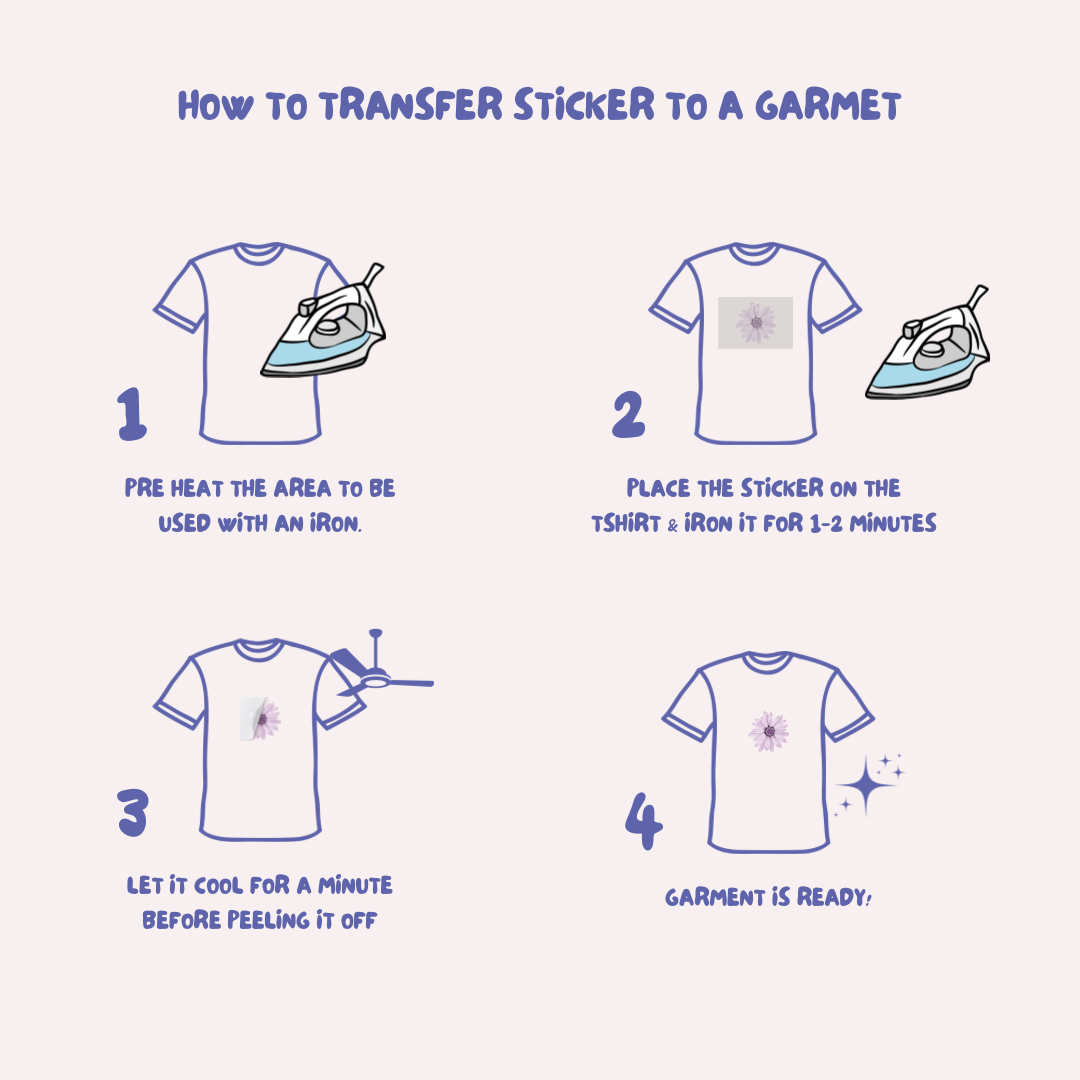 HOW TO TRANSFER STICKER TO A GARMET

1

PRE HEAT THE AREA TO BE USED WITH AN IRON.

2

PLACE THE STICKER ON THE TSHIRT & IRON IT FOR 1-2 MINUTES

3

LET IT COOL FOR A MINUTE BEFORE PEELING IT OFF

4

GARMENT IS READY!