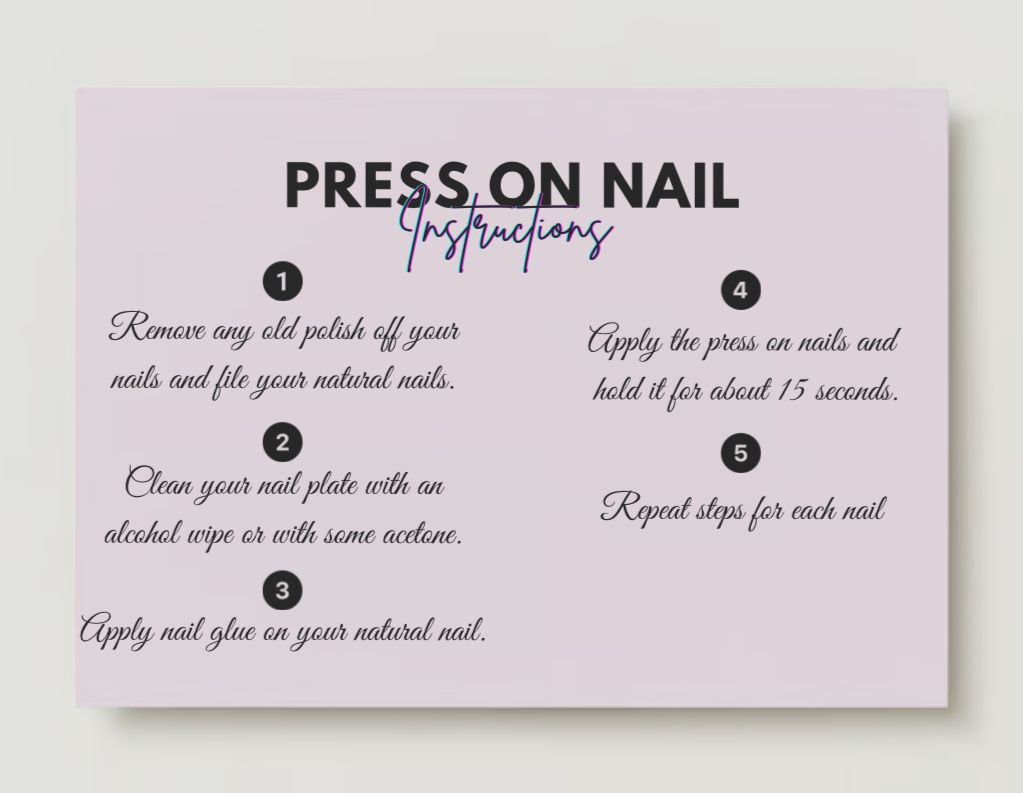 PRESS ON NAIL
Instructions

1
Remove any old polish off your nails and file your natural nails.

2
Clean your nail plate with an alcohol wipe or with some acetone.

3
Apply nail glue on your natural nail.

4
Apply the press on nails and hold it for about 15 seconds.

5
Repeat steps for each nail