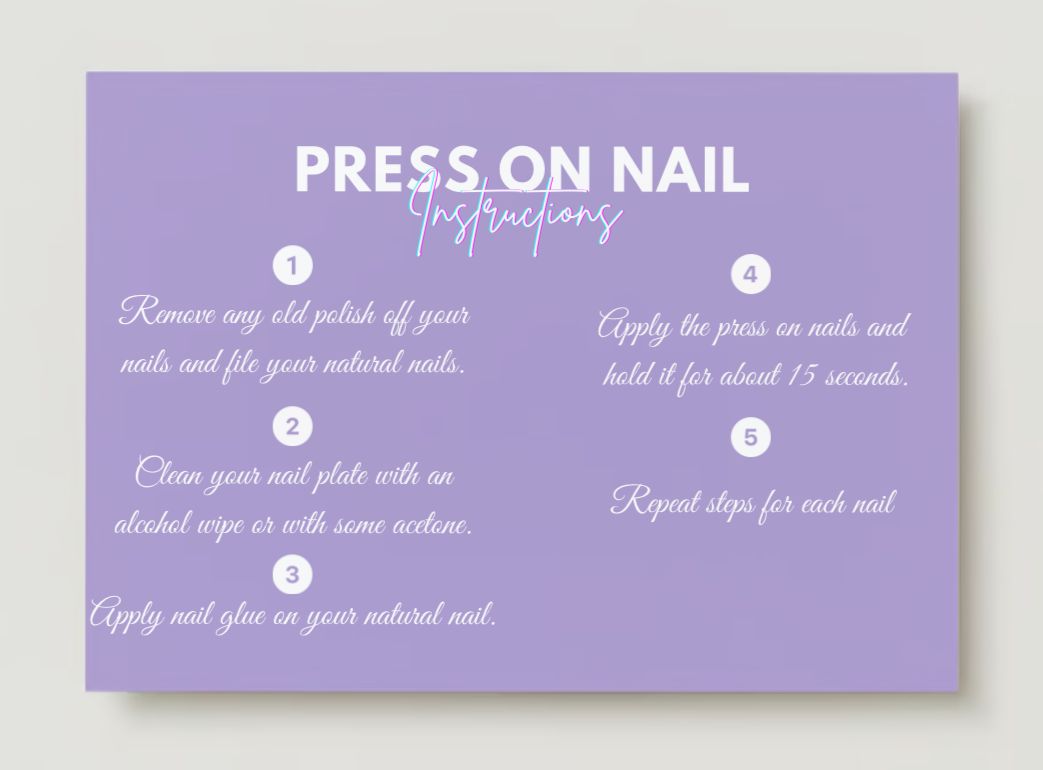 PRESS ON NAIL
Instructions

1
Remove any old polish off your nails and file your natural nails.

2
Clean your nail plate with an alcohol wipe or with some acetone.

3
Apply nail glue on your natural nail.

4
Apply the press on nails and hold it for about 15 seconds.

5
Repeat steps for each nail