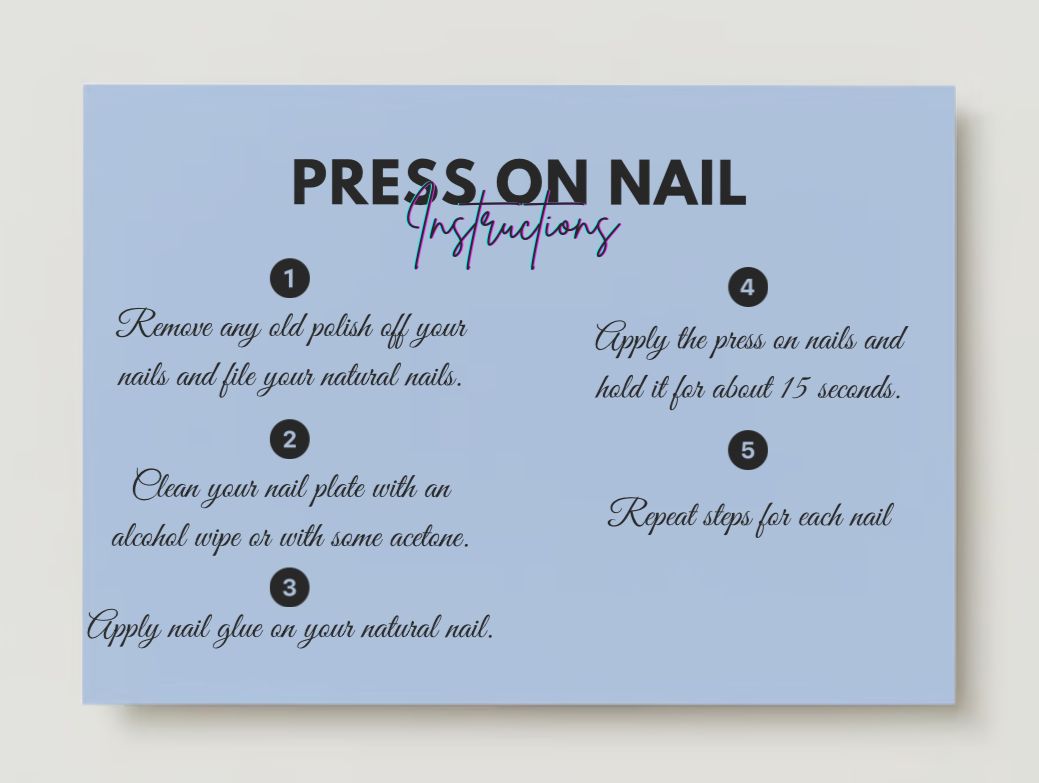 PRESS ON NAIL
Instructions

1
Remove any old polish off your nails and file your natural nails.

2
Clean your nail plate with an alcohol wipe or with some acetone.

3
Apply nail glue on your natural nail.

4
Apply the press on nails and hold it for about 15 seconds.

5
Repeat steps for each nail